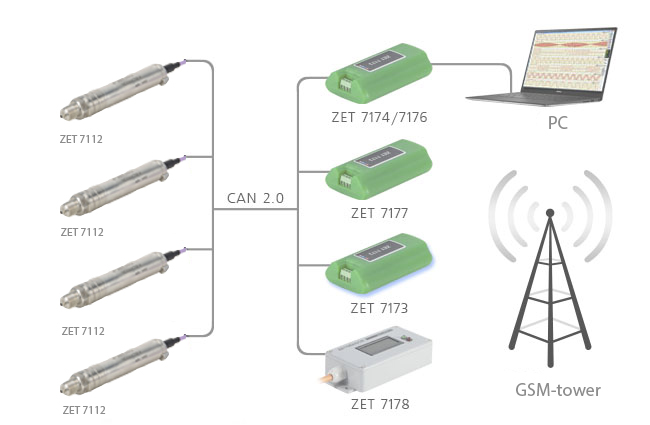 ZET 7112

ZET 7112

ZET 7112

ZET 7112

CAN 2.0

ZET 7174/7176

ZET 7177

ZET 7173

ZET 7178

PC

GSM-tower